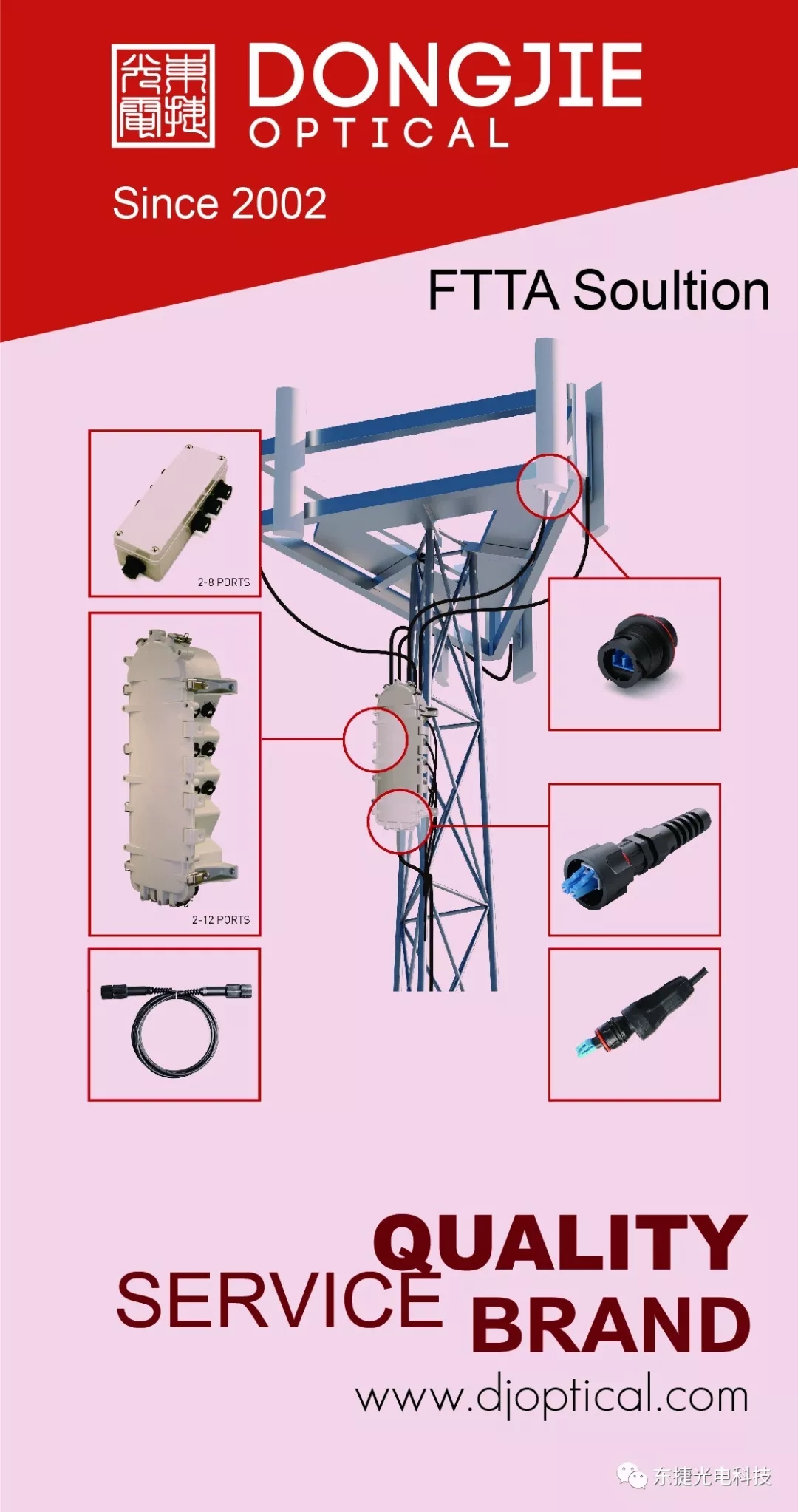 東捷光電

DONGJIE
OPTICAL

Since 2002

FTTA Soultion

2-8 PORTS

2-12 PORTS

QUALITY
SERVICE BRAND

www.djoptical.com

东捷光电科技